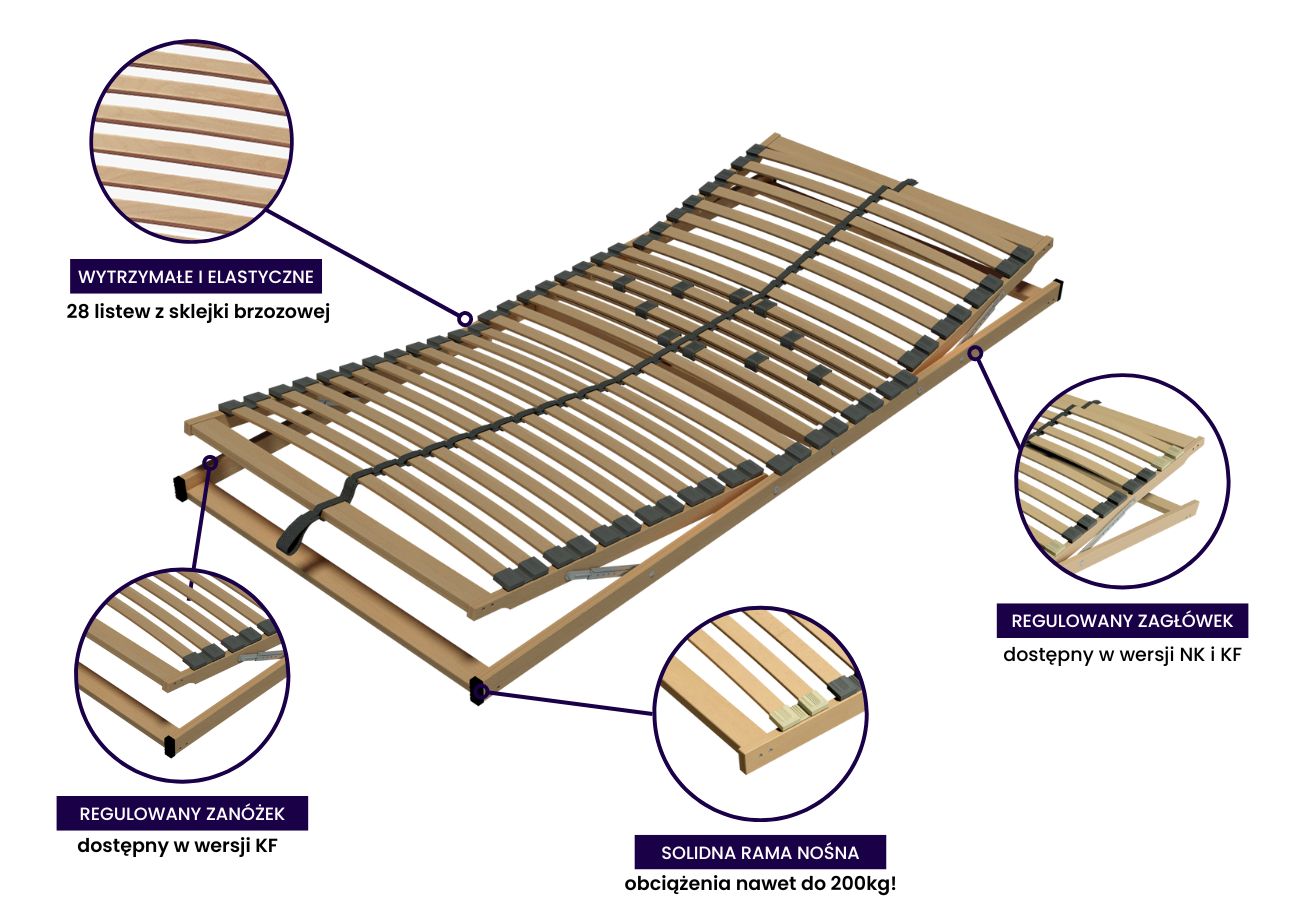 WYTRZYMAŁE I ELASTYCZNE
28 listew z sklejki brzozowej

REGULOWANY ZAGŁÓWEK
dostępny w wersji NK i KF

REGULOWANY ZANÓŻEK
dostępny w wersji KF

SOLIDNA RAMA NOŚNA
obciążenia nawet do 200kg!