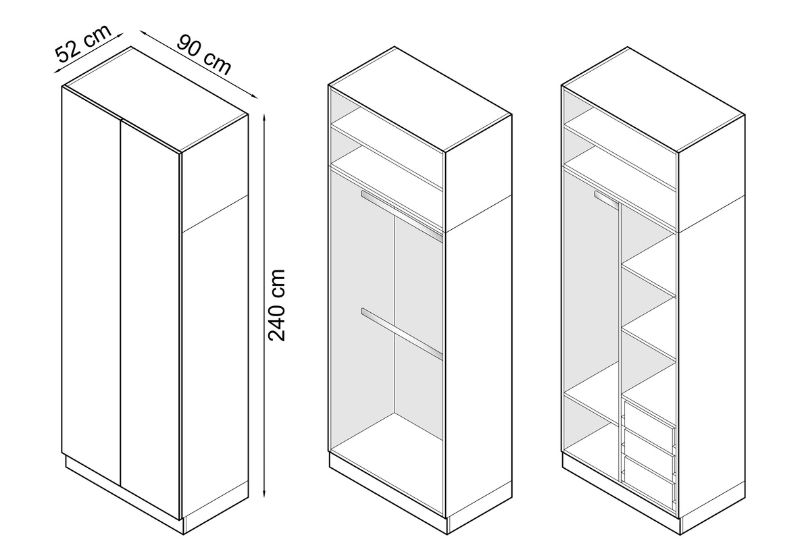 52 cm
90 cm
240 cm